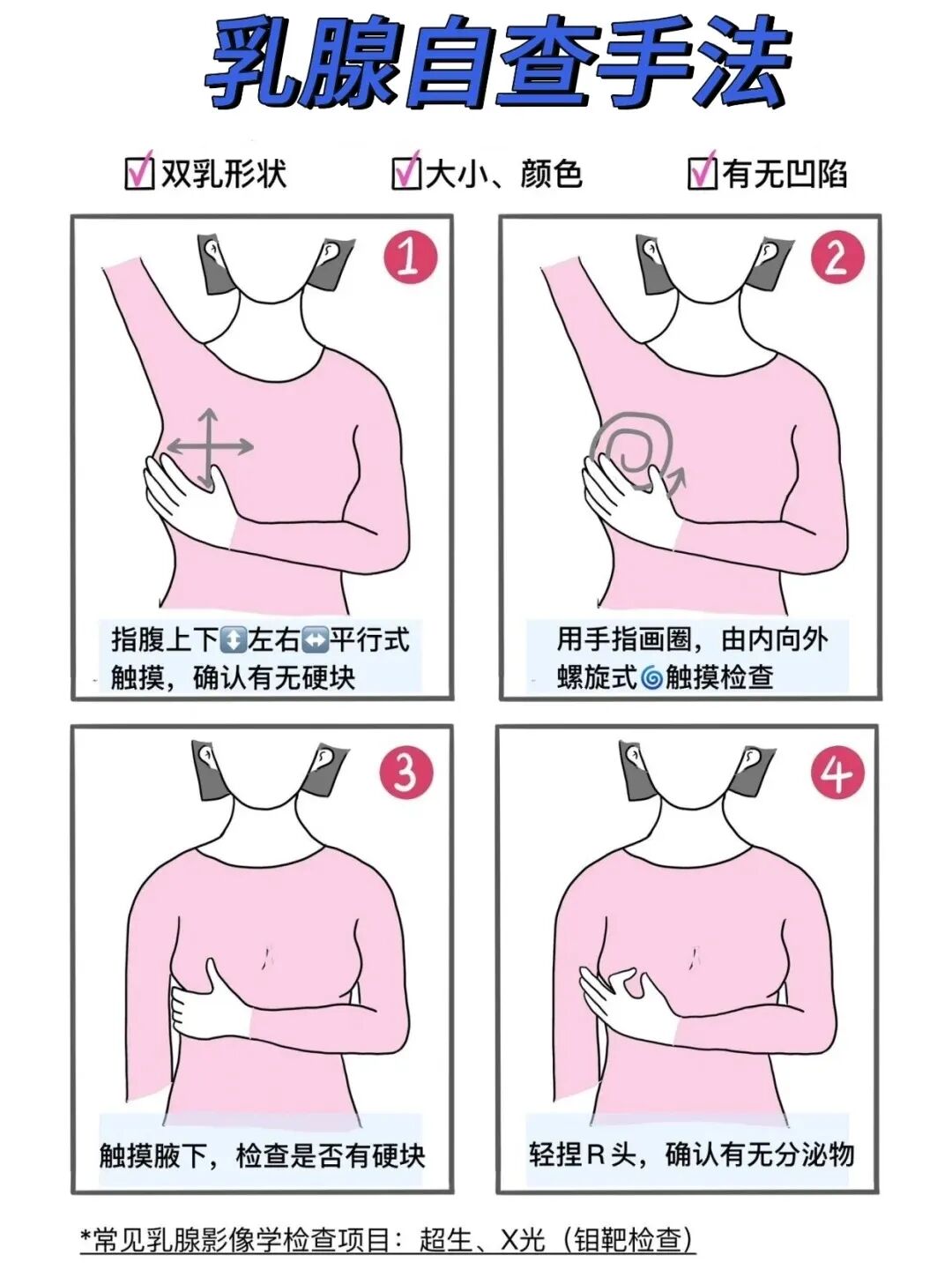 乳腺自查手法

☑双乳形状 ☑大小、颜色 ☑有无凹陷

1

指腹上下↕️左右↔️平行式触摸，确认有无硬块

2

用手指画圈，由内向外螺旋式🌀触摸检查

3

触摸腋下，检查是否有硬块

4

轻捏R头，确认有无分泌物

*常见乳腺影像学检查项目：超生、X光（钼靶检查）